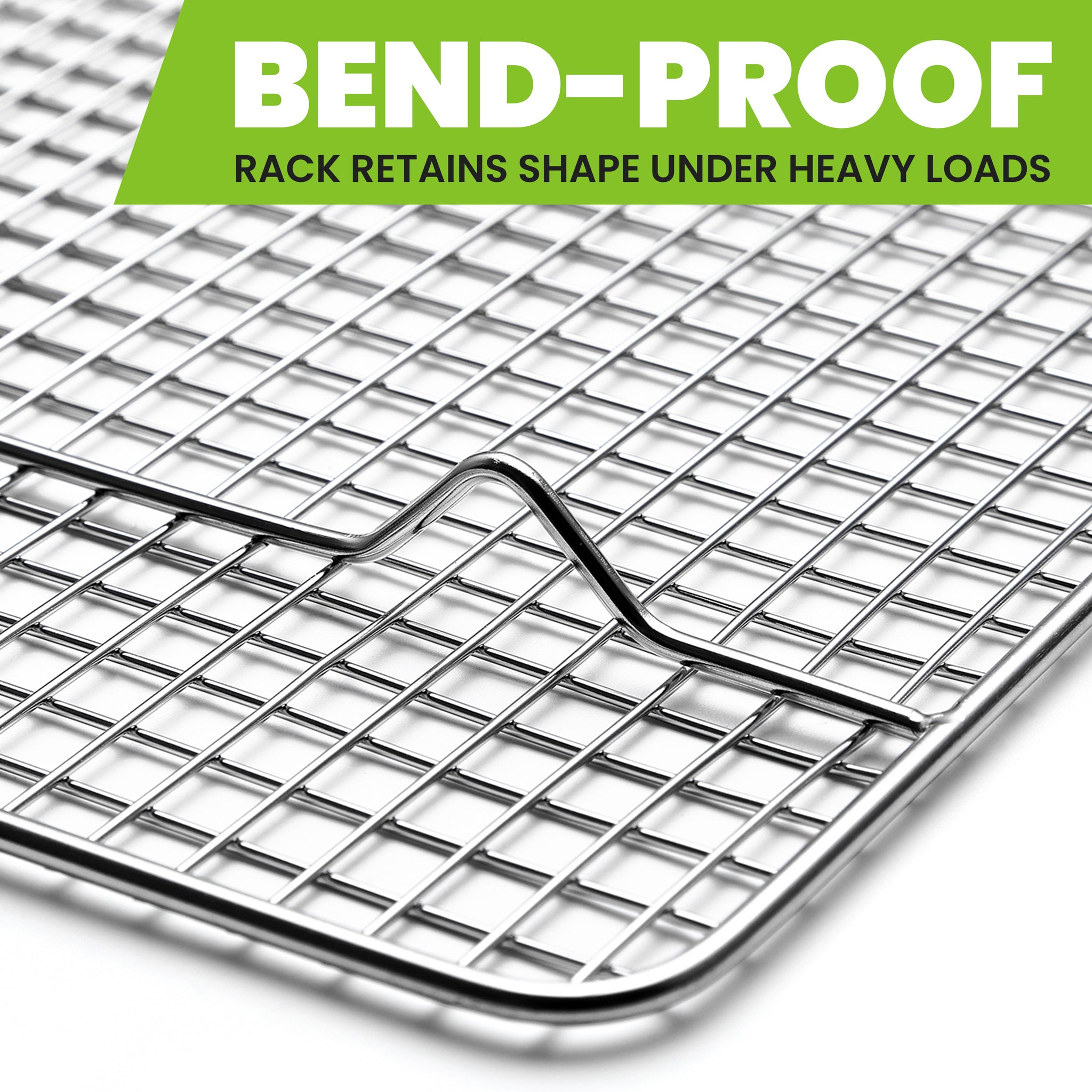 BEND-PROOF

RACK RETAINS SHAPE UNDER HEAVY LOADS