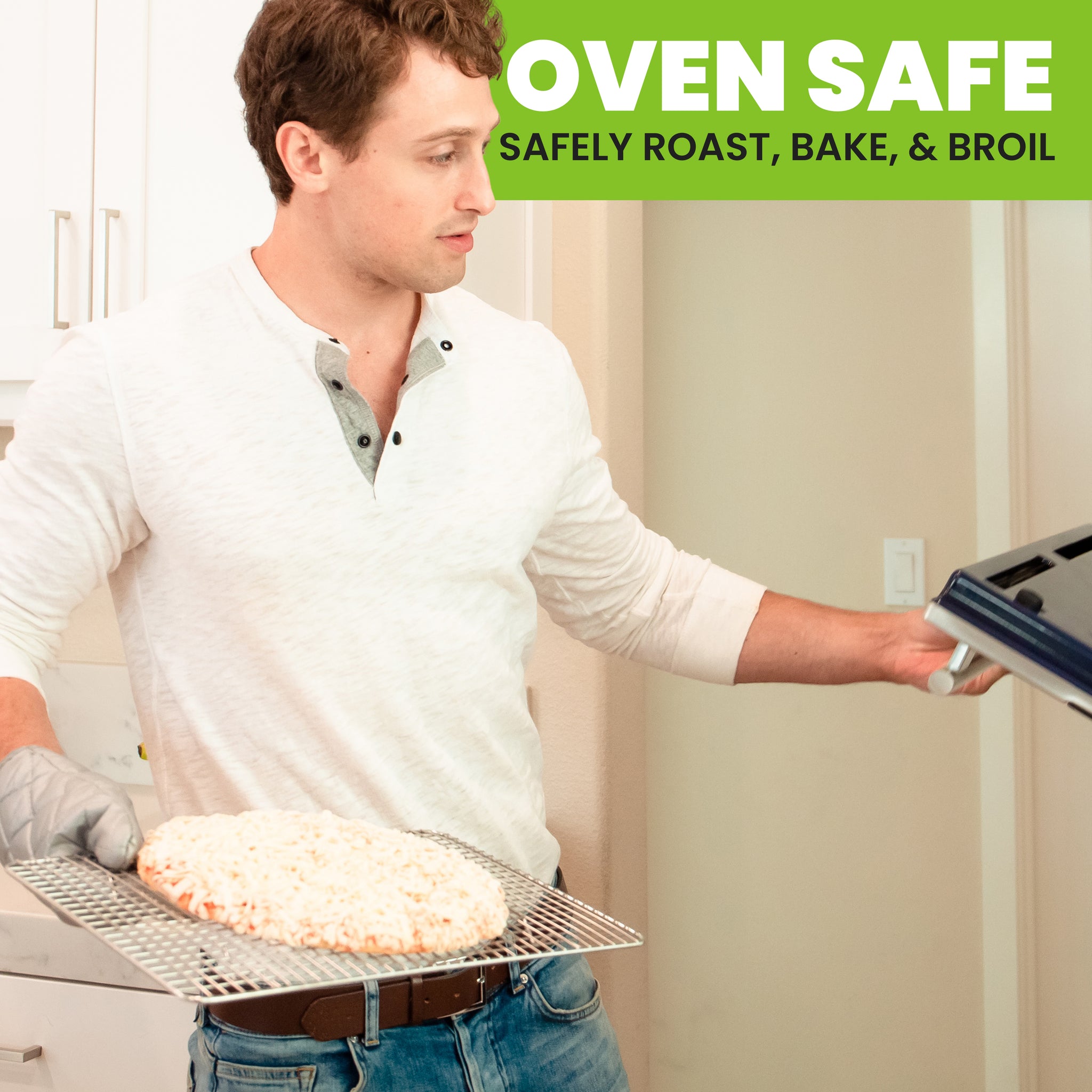 OVEN SAFE
SAFELY ROAST, BAKE, & BROIL