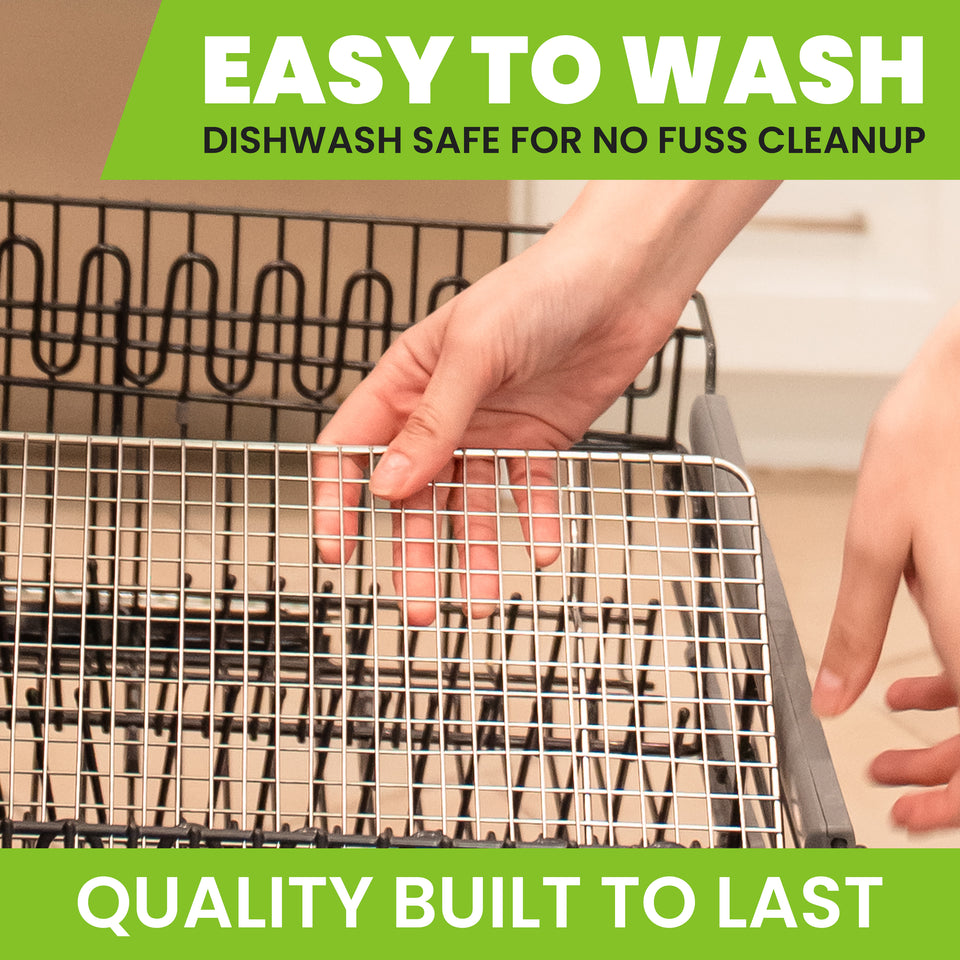 EASY TO WASH
DISHWASH SAFE FOR NO FUSS CLEANUP

QUALITY BUILT TO LAST