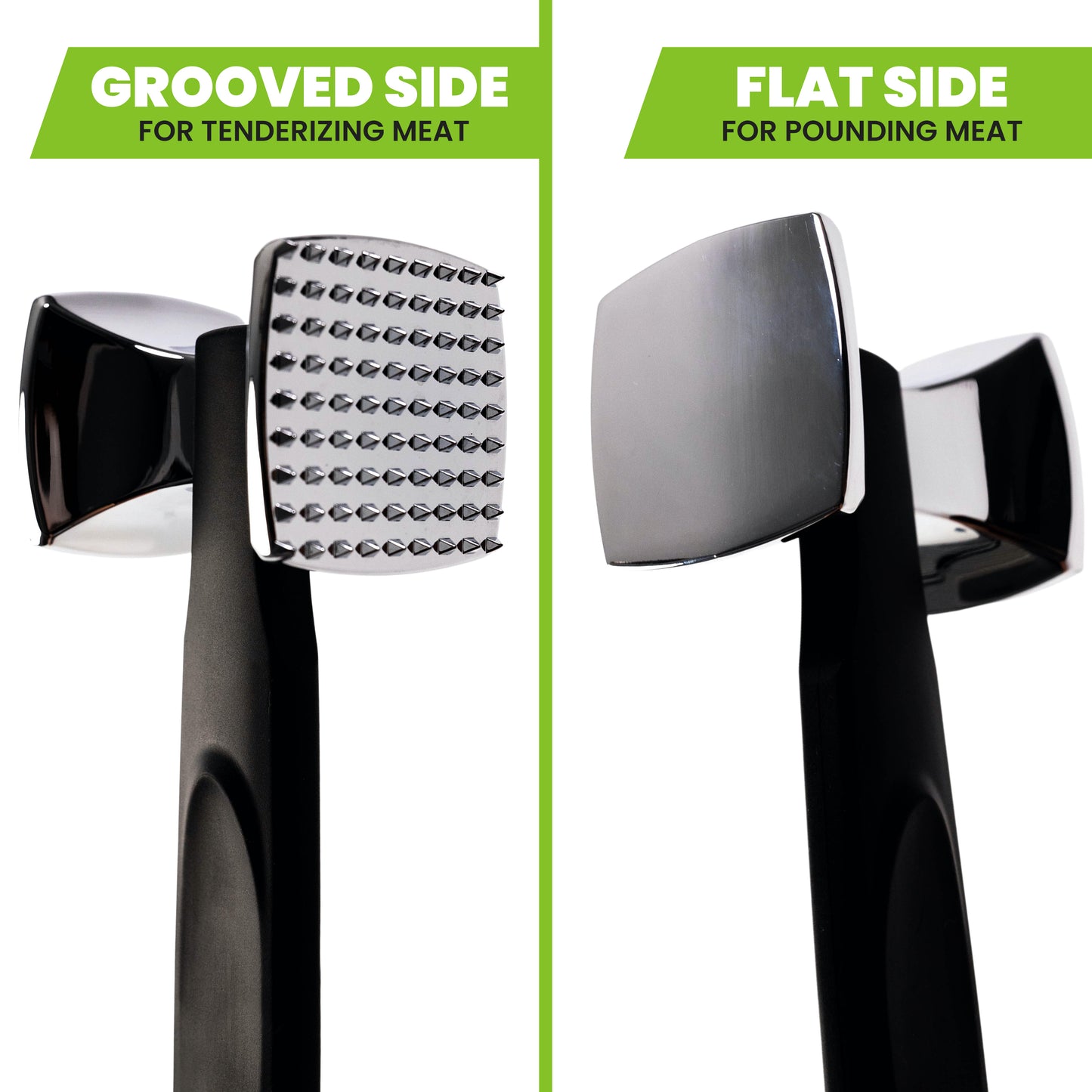 GROOVED SIDE
FOR TENDERIZING MEAT

FLAT SIDE
FOR POUNDING MEAT