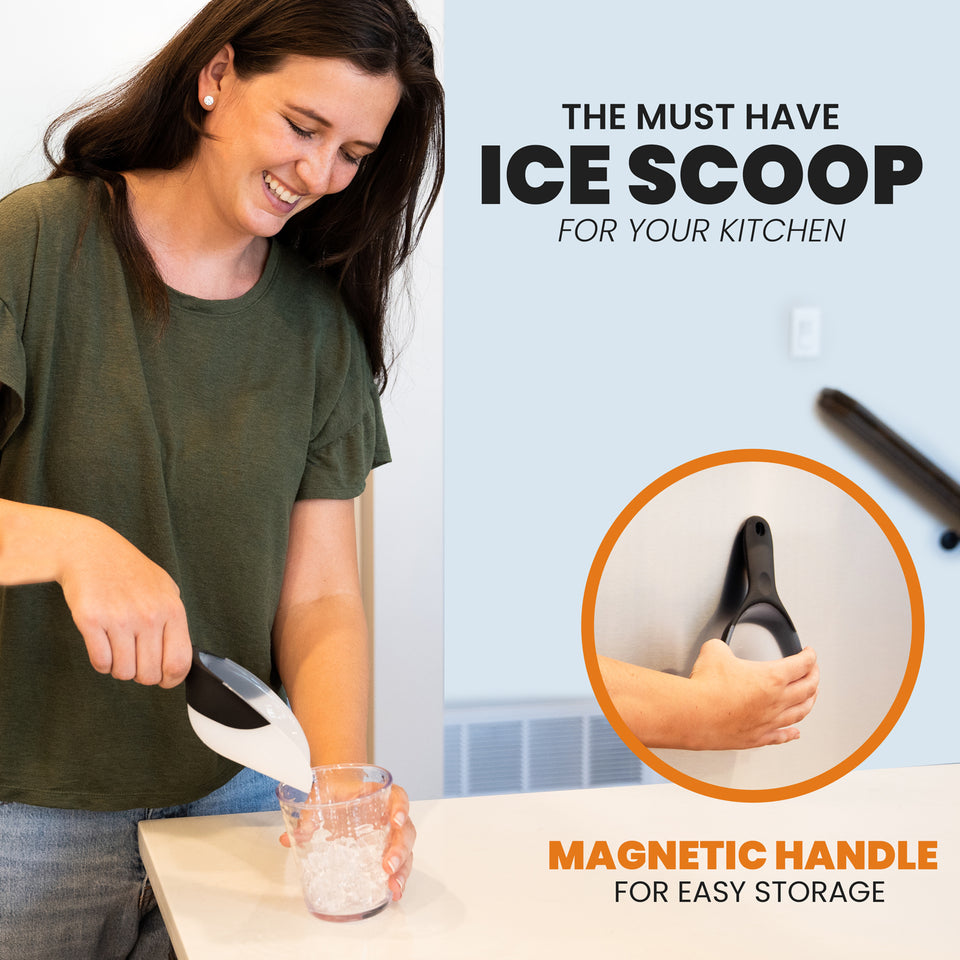 THE MUST HAVE
ICE SCOOP
FOR YOUR KITCHEN

MAGNETIC HANDLE
FOR EASY STORAGE