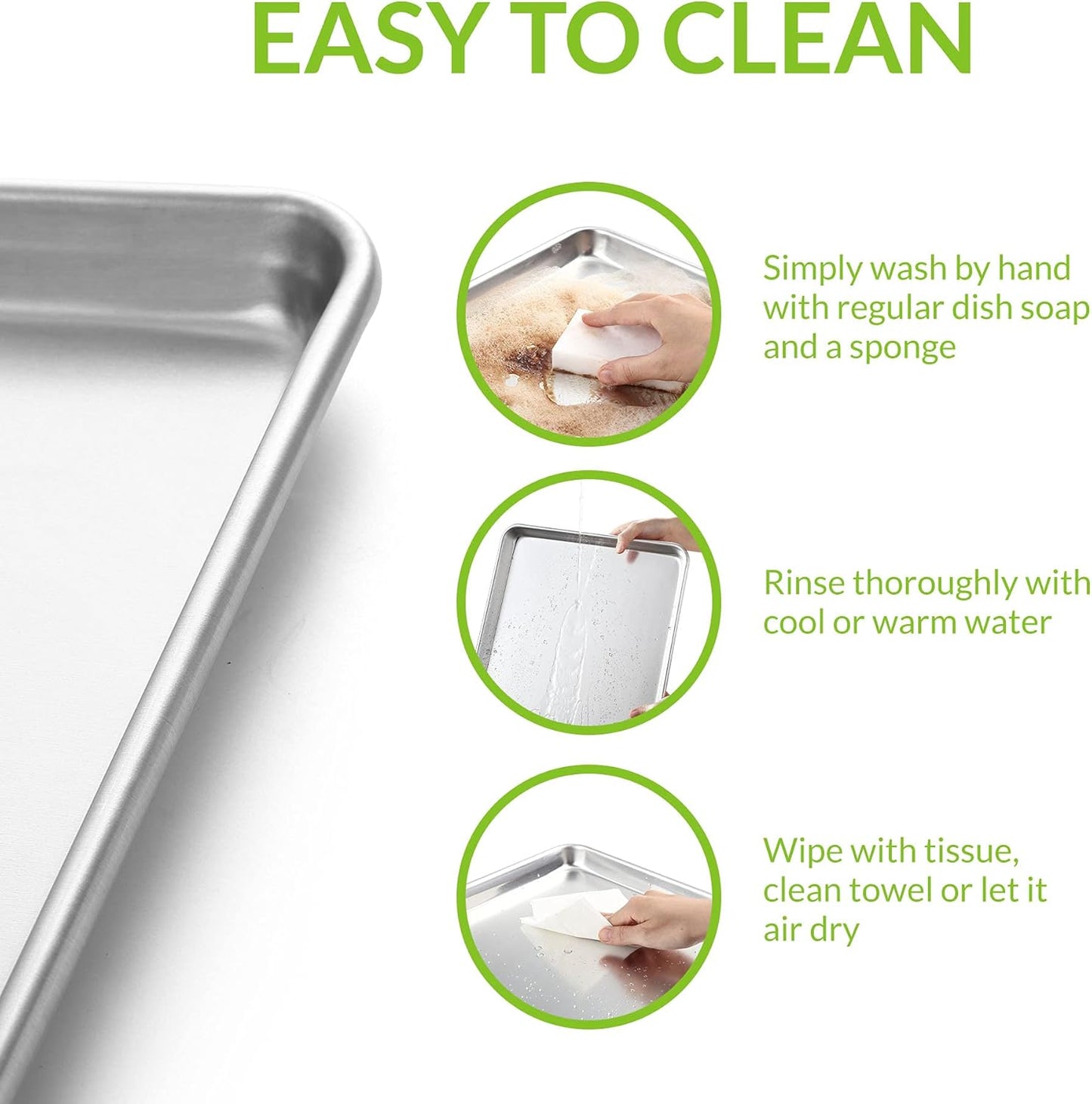 EASY TO CLEAN

Simply wash by hand with regular dish soap and a sponge

Rinse thoroughly with cool or warm water

Wipe with tissue, clean towel or let it air dry